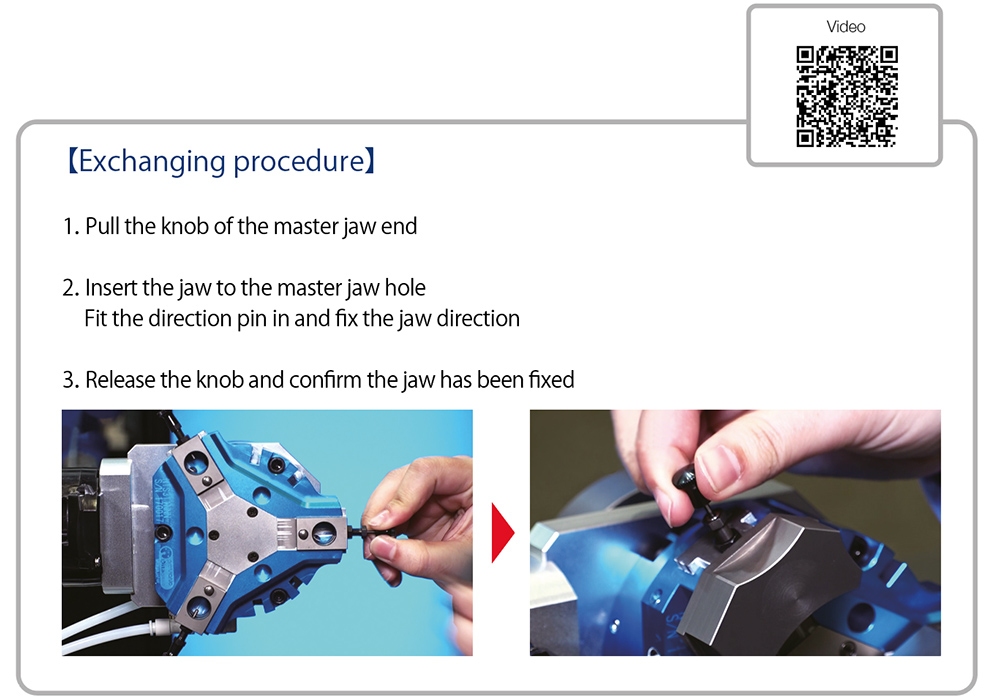 Video

【Exchanging procedure】

1. Pull the knob of the master jaw end

2. Insert the jaw to the master jaw hole
Fit the direction pin in and fix the jaw direction

3. Release the knob and confirm the jaw has been fixed