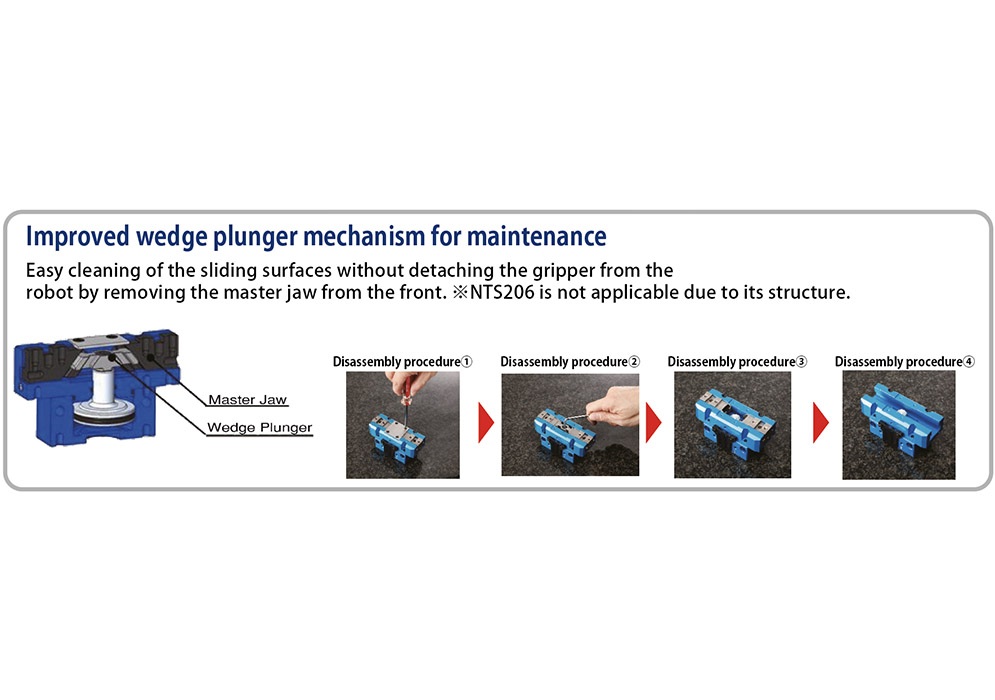 Improved wedge plunger mechanism for maintenance

Easy cleaning of the sliding surfaces without detaching the gripper from the robot by removing the master jaw from the front. ※NTS206 is not applicable due to its structure.

Master Jaw

Wedge Plunger

Disassembly procedure①

Disassembly procedure②

Disassembly procedure③

Disassembly procedure④