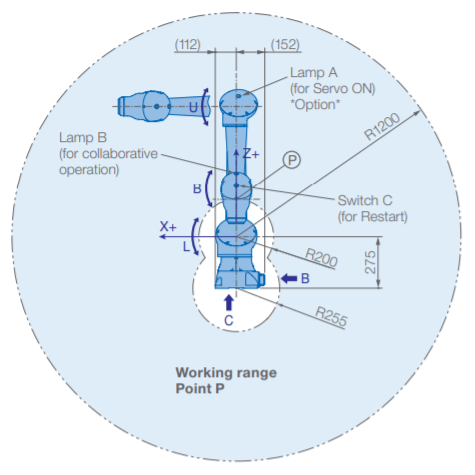 (112)
(152)
Lamp A
(for Servo ON)
*Option*
U
R1200
Lamp B
(for collaborative operation)
Z+
P
B
Switch C
(for Restart)
X+
L
R200
275
B
C
R255
Working range
Point P