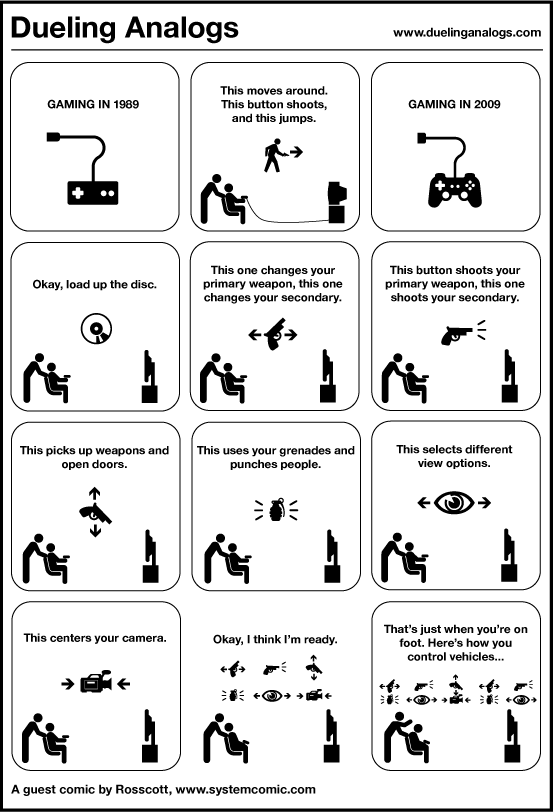 Dueling Analogs

www.duelinganalogs.com

GAMING IN 1989

This moves around. This button shoots, and this jumps.

GAMING IN 2009

Okay, load up the disc.

This one changes your primary weapon, this one changes your secondary.

This button shoots your primary weapon, this one shoots your secondary.

This picks up weapons and open doors.

This uses your grenades and punches people.

This selects different view options.

This centers your camera.

Okay, I think I'm ready.

That's just when you're on foot. Here's how you control vehicles...

A guest comic by Rosscott, www.systemcomic.com