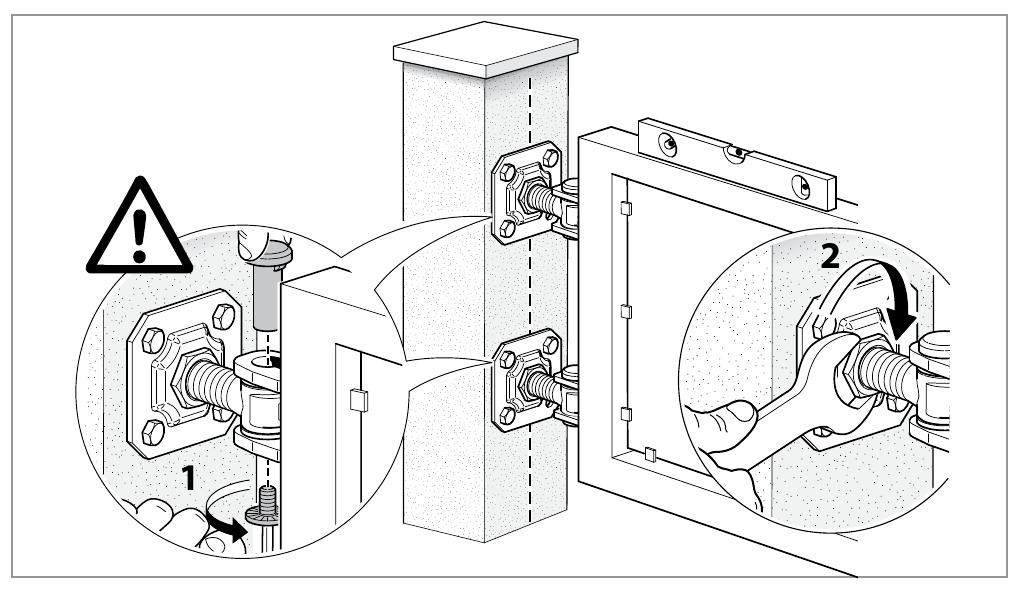 1

2