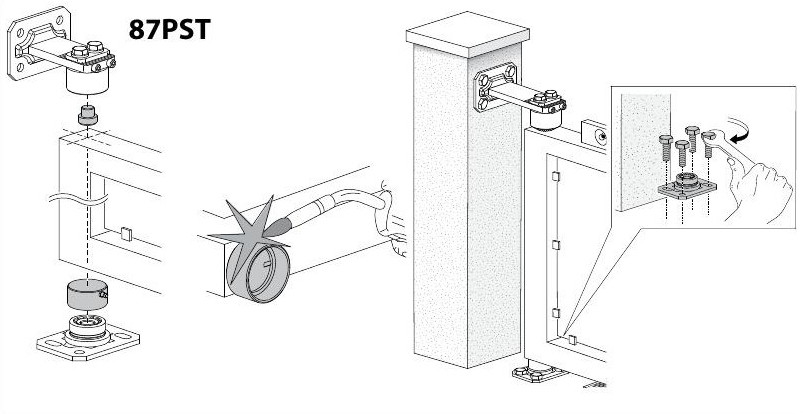 87PST