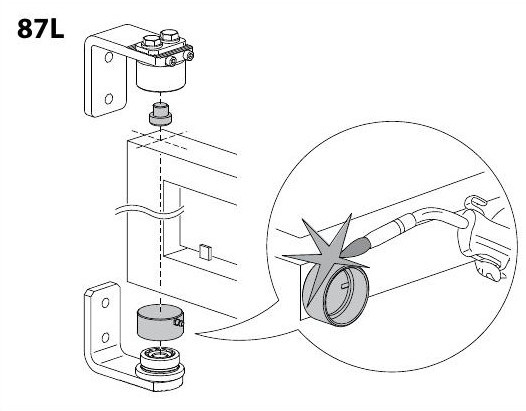 87L