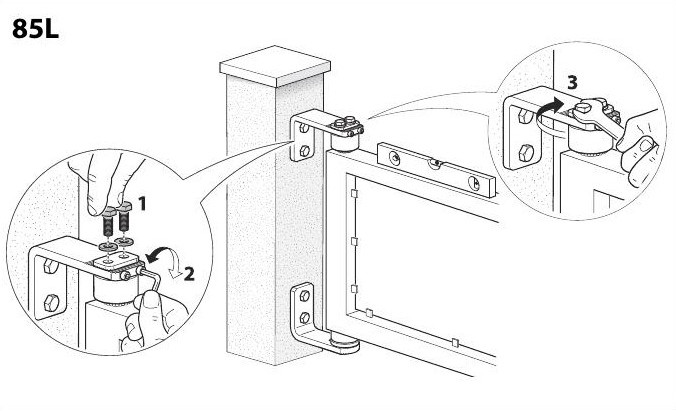 85L

1

2

3