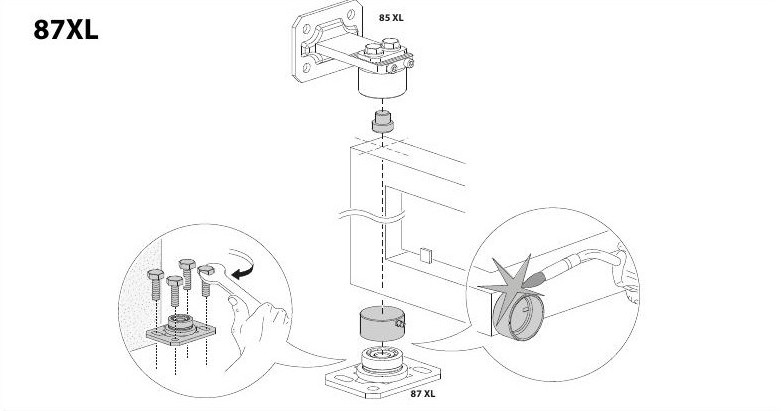 87XL

85 XL

87 XL