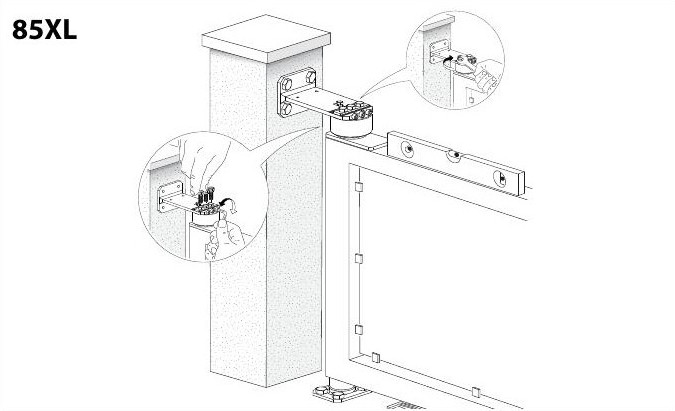 85XL