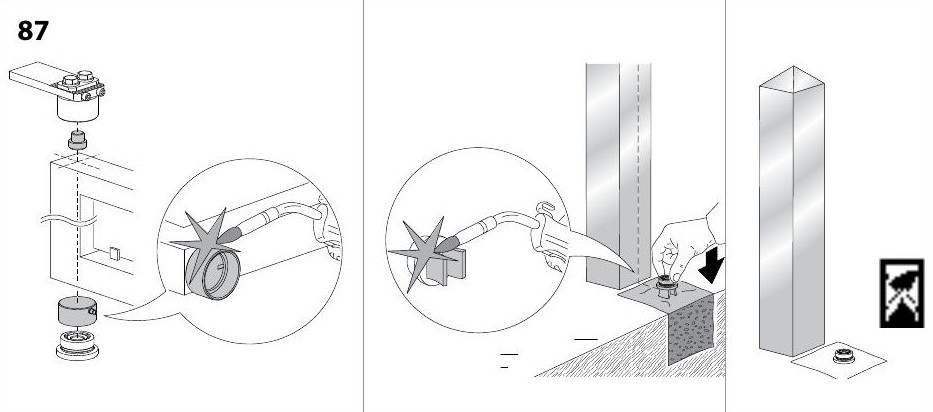 87