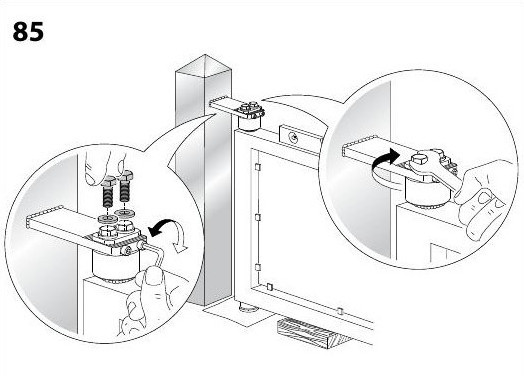 85