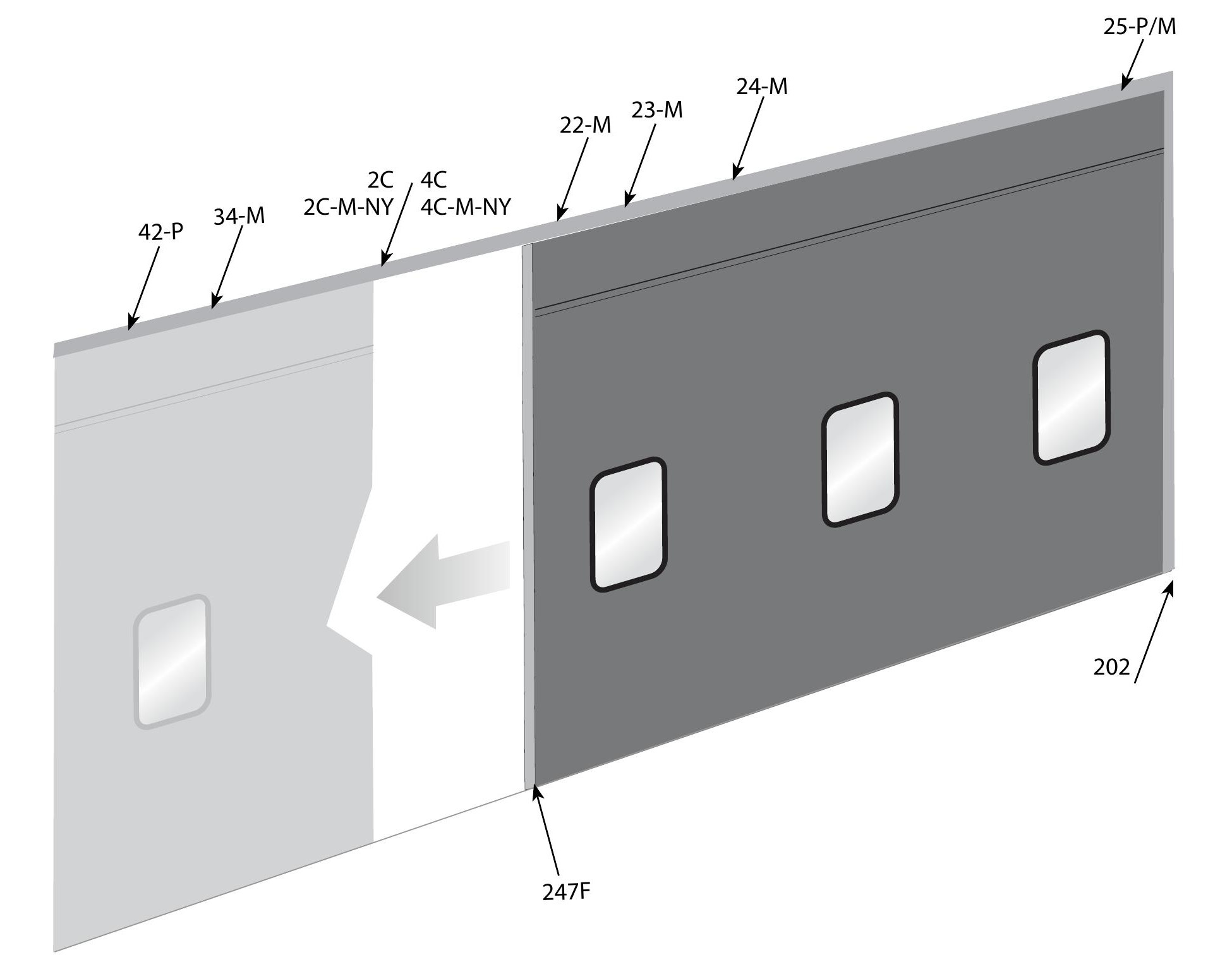 25-P/M

24-M

23-M

22-M

2C
2C-M-NY

4C
4C-M-NY

34-M

42-P

202

247F