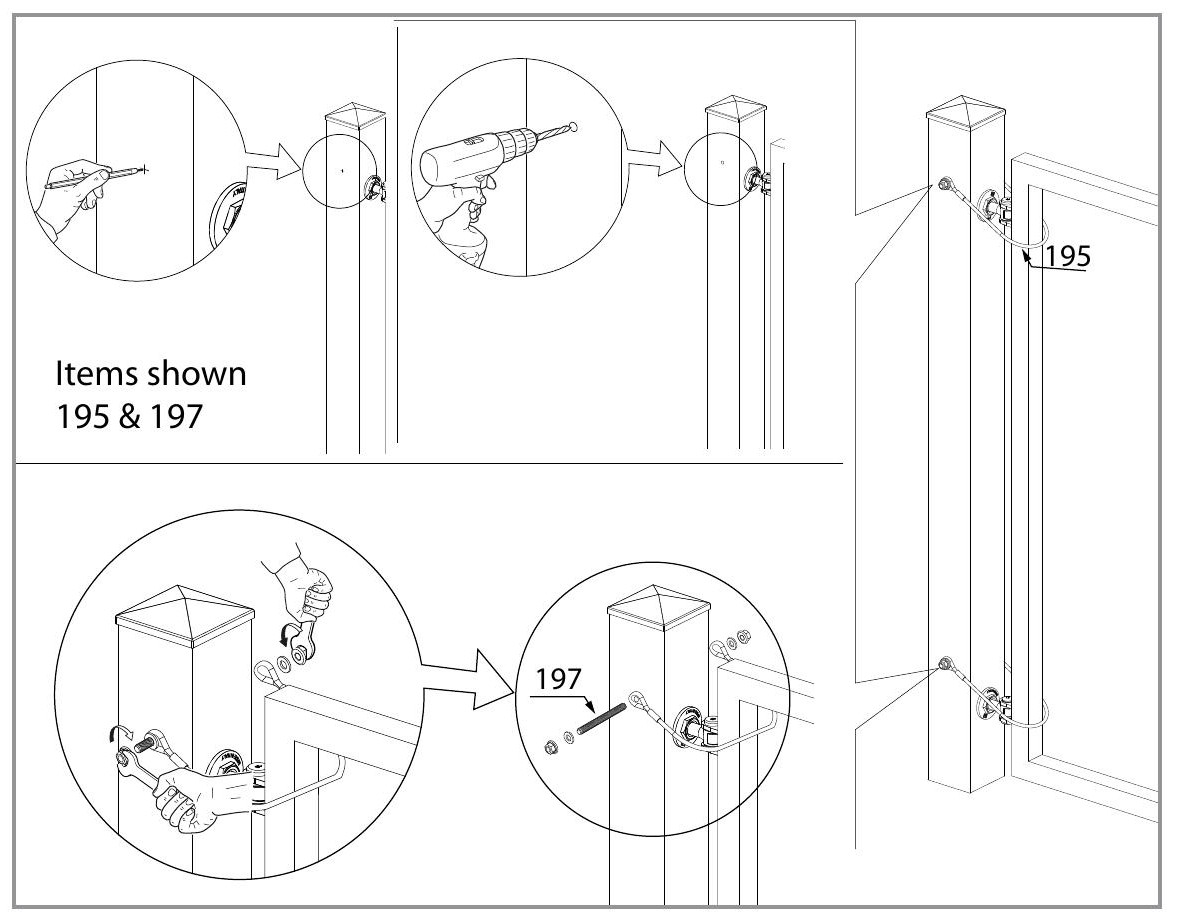 Items shown
195 & 197

195

197