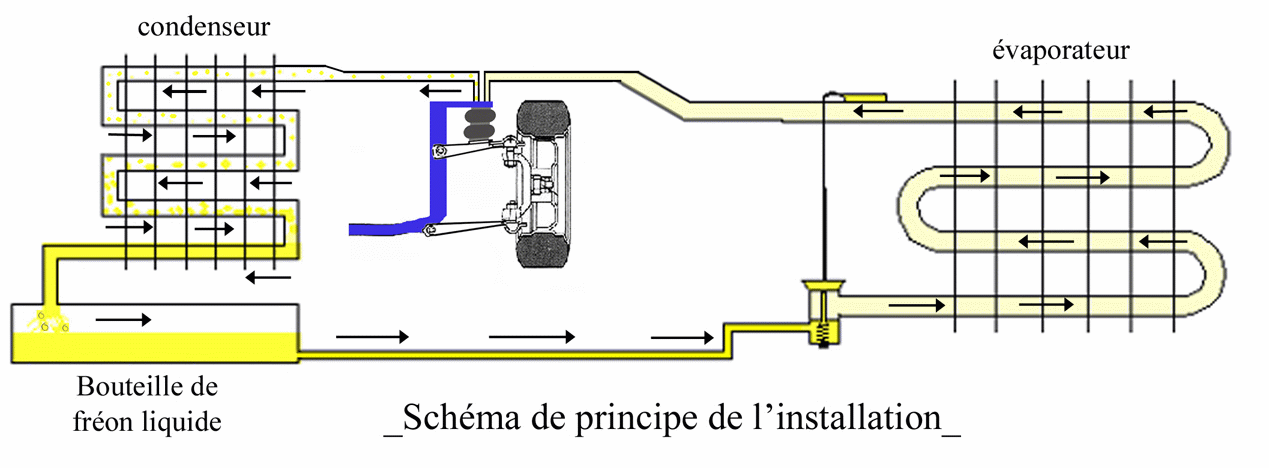 condenseur

évaporateur

Bouteille de fréon liquide

_Schéma de principe de l’installation_